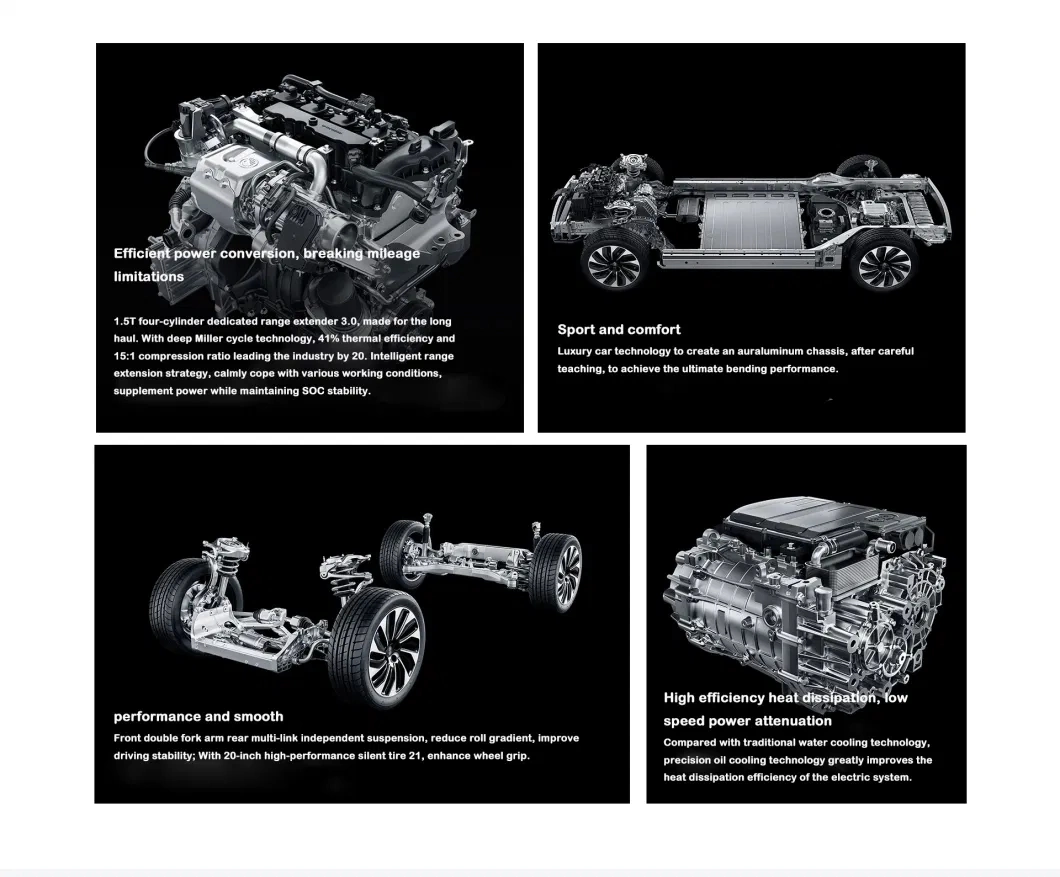 Efficient power conversion, breaking mileage limitations

1.5T four-cylinder dedicated range extender 3.0, made for the long haul. With deep Miller cycle technology, 41% thermal efficiency and 15:1 compression ratio leading the industry by 20. Intelligent range extension strategy, calmly cope with various working conditions, supplement power while maintaining SOC stability.

Sport and comfort

Luxury car technology to create an auraluminum chassis, after careful teaching, to achieve the ultimate bending performance.

performance and smooth

Front double fork arm rear multi-link independent suspension, reduce roll gradient, improve driving stability; With 20-inch high-performance silent tire 21, enhance wheel grip.

High efficiency heat dissipation, low speed power attenuation

Compared with traditional water cooling technology, precision oil cooling technology greatly improves the heat dissipation efficiency of the electric system.